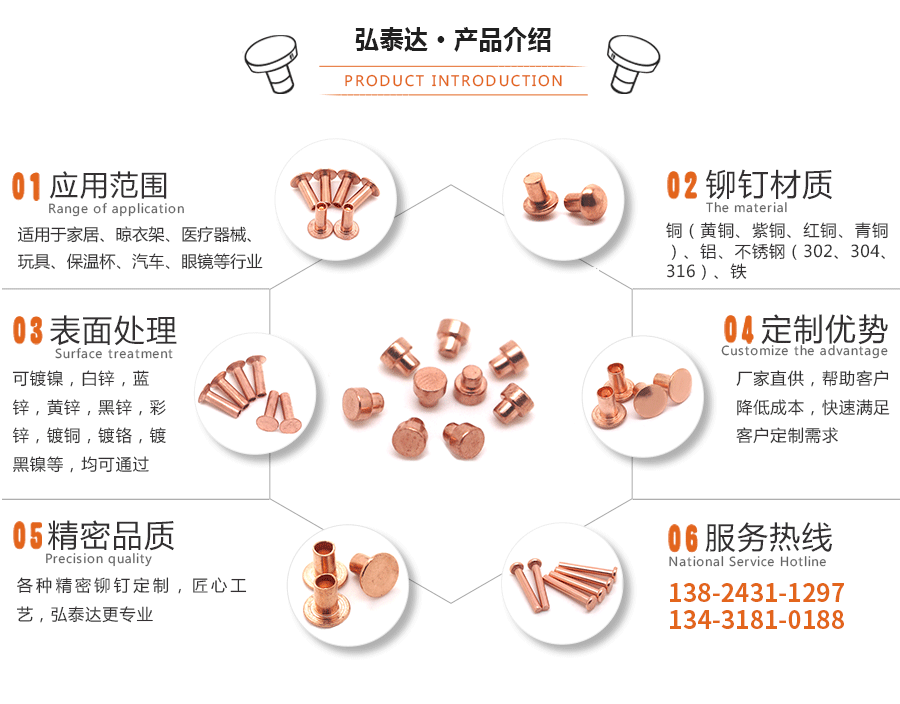 弘泰达·产品介绍
PRODUCT INTRODUCTION

01 应用范围
Range of application
适用于家居、晾衣架、医疗器械、玩具、保温杯、汽车、眼镜等行业

02 铆钉材质
The material
铜（黄铜、紫铜、红铜、青铜）、铝、不锈钢（302、304、316）、铁

03 表面处理
Surface treatment
可镀镍，白锌，蓝锌，黄锌，黑锌，彩锌，镀铜，镀铬，镀黑镍等，均可通过

04 定制优势
Customize the advantage
厂家直供，帮助客户降低成本，快速满足客户定制需求

05 精密品质
Precision quality
各种精密铆钉定制，匠心工艺，弘泰达更专业

06 服务热线
National Service Hotline
138-2431-1297
134-3181-0188